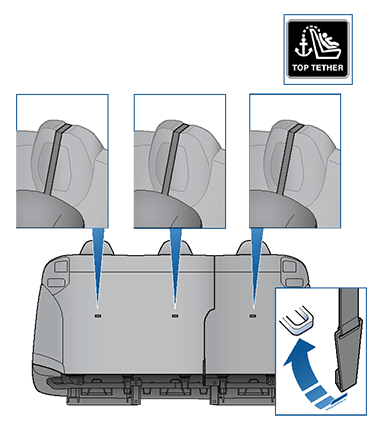 TOP TETHER