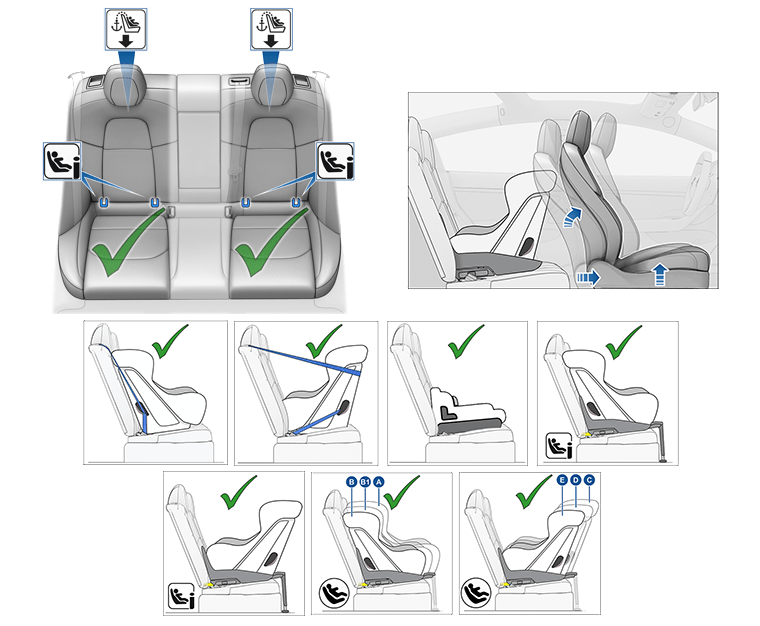 B B1 A
E D C