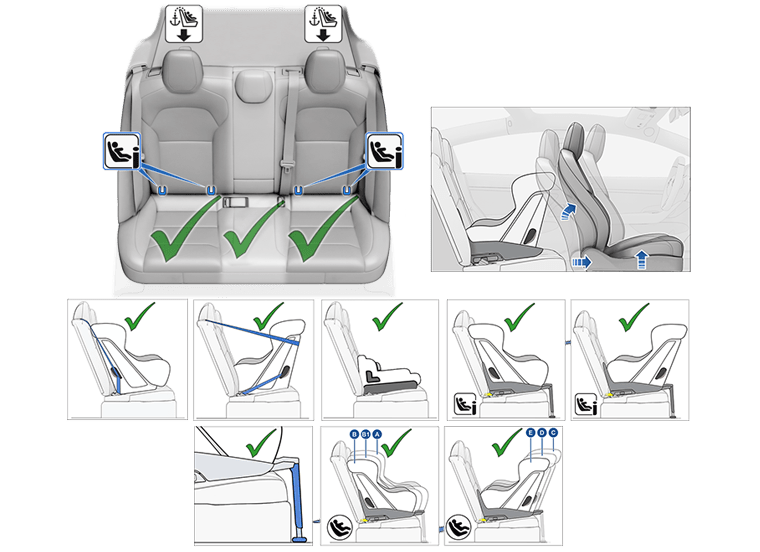 B B1 A
E D C