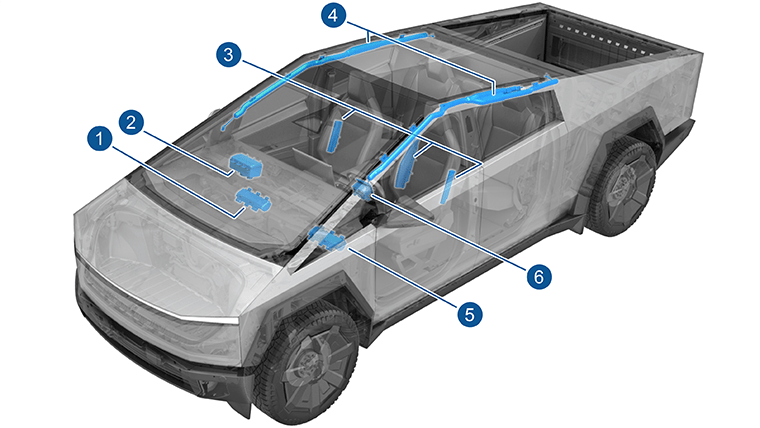 4
3
2
1
6
5