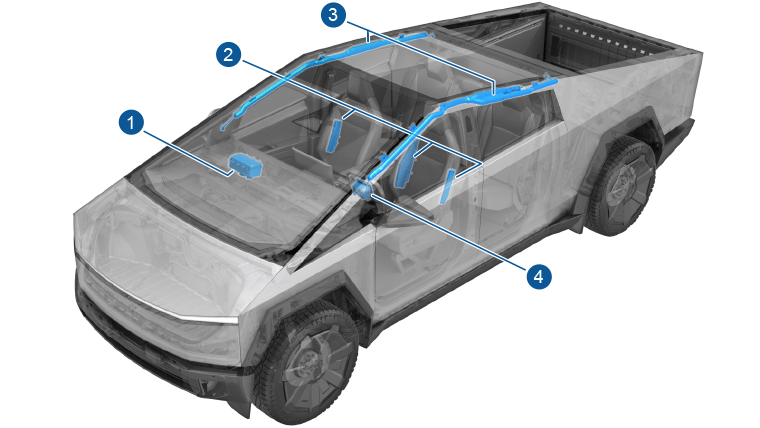 3
2
1
4