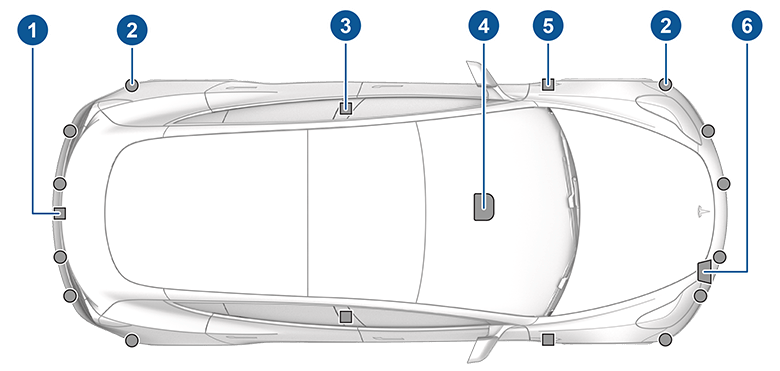 1
2
3
4
5
2
6