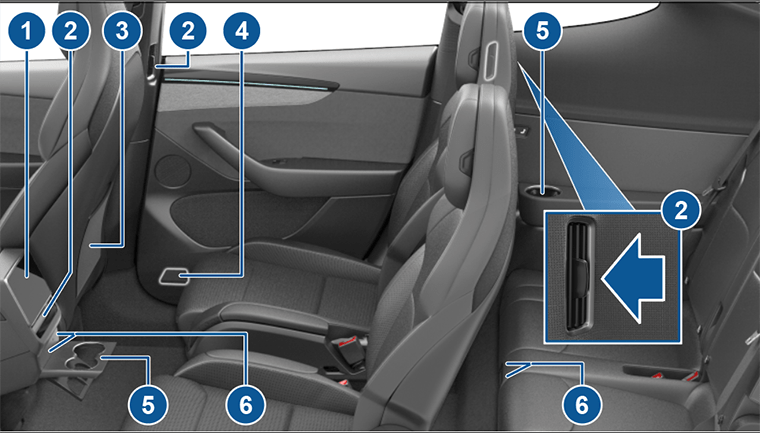 1
2
3
2
4
5
2
5
6
6