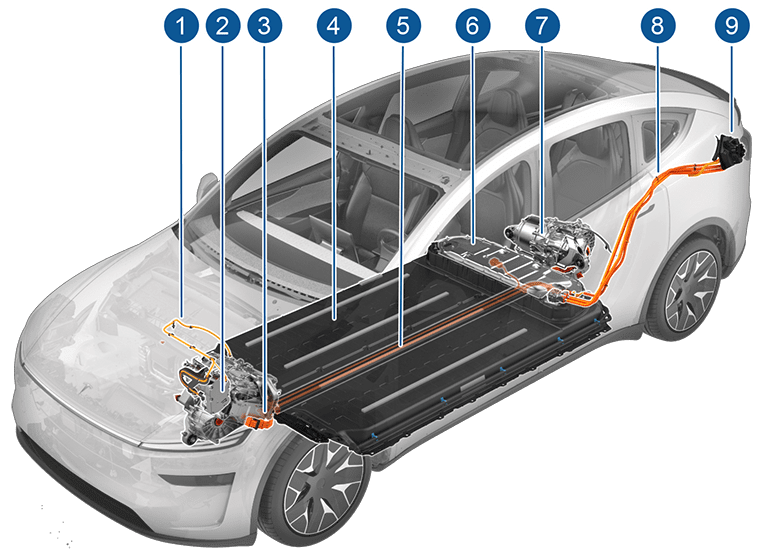 1
2
3
4
5
6
7
8
9