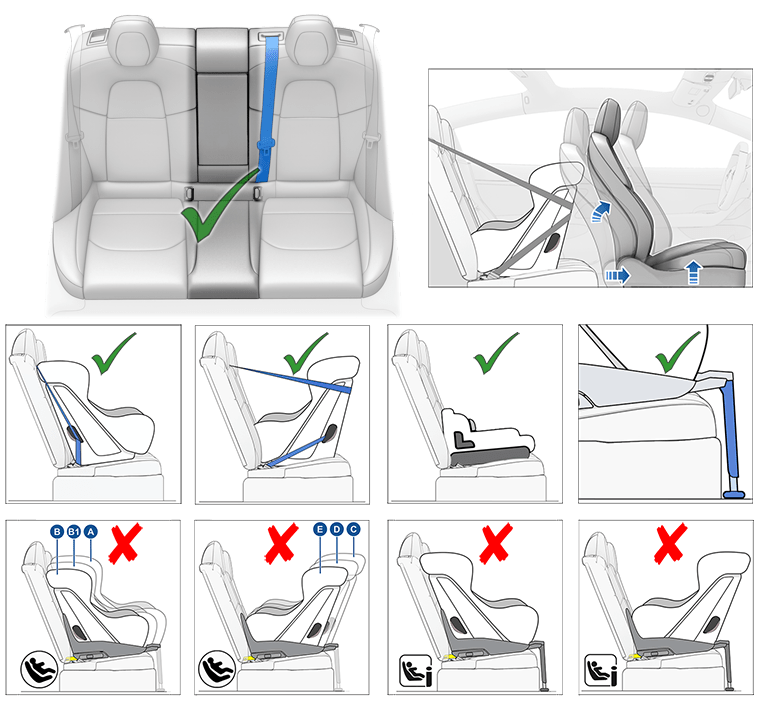 B B1 A

E D C