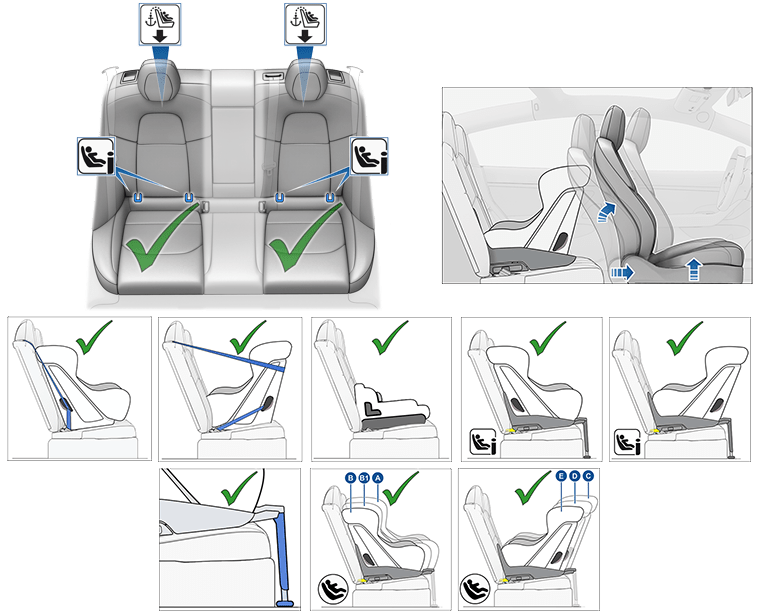 B B1 A

E D C